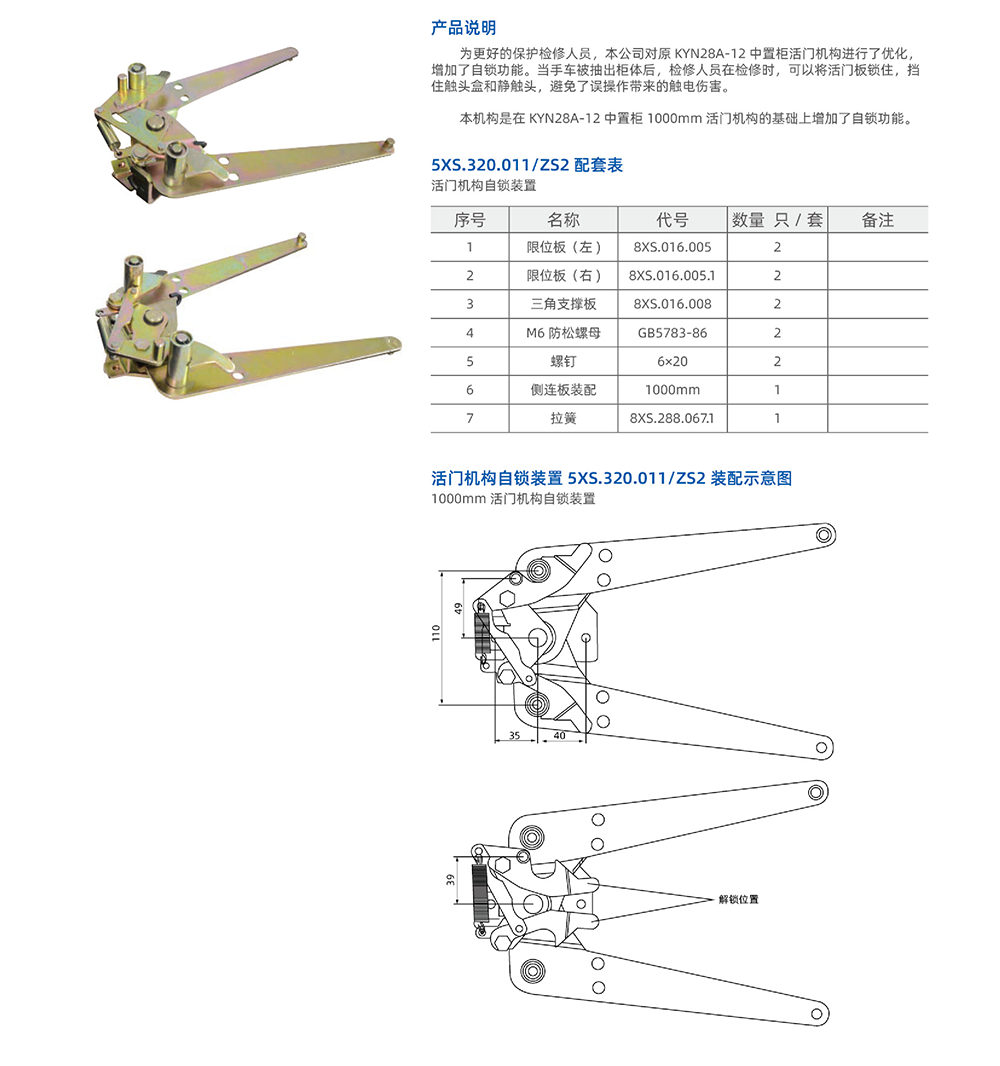 产品说明

为更好的保护检修人员，本公司对原 KYN28A-12 中置柜活门机构进行了优化，增加了自锁功能。当手车被抽出柜体后，检修人员在检修时，可以将活门板锁住，挡住触头盒和静触头，避免了误操作带来的触电伤害。

本机构是在 KYN28A-12 中置柜 1000mm 活门机构的基础上增加了自锁功能。

5XS.320.011/ZS2 配套表
活门机构自锁装置

| 序号 | 名称 | 代号 | 数量 只 / 套 | 备注 |
|---|---|---|---|---|
| 1 | 限位板（左） | 8XS.016.005 | 2 | |
| 2 | 限位板（右） | 8XS.016.005.1 | 2 | |
| 3 | 三角支撑板 | 8XS.016.008 | 2 | |
| 4 | M6 防松螺母 | GB5783-86 | 2 | |
| 5 | 螺钉 | 6×20 | 2 | |
| 6 | 侧连板装配 | 1000mm | 1 | |
| 7 | 拉簧 | 8XS.288.067.1 | 1 | |

活门机构自锁装置 5XS.320.011/ZS2 装配示意图
1000mm 活门机构自锁装置

110
49
35
40

39
解锁位置